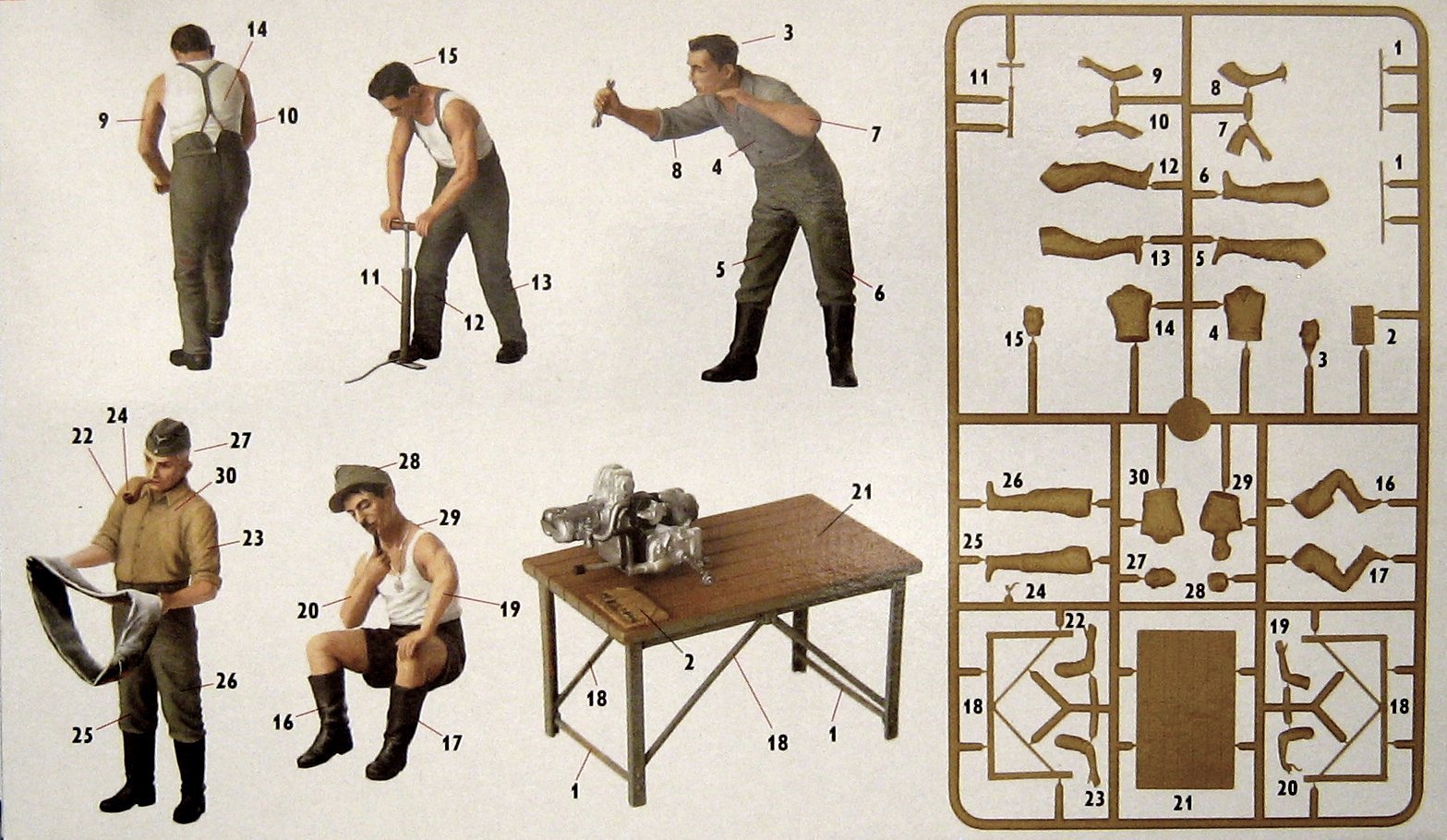 14
9
10
15
11
12
13
3
7
8
4
5
6
22
24
27
30
23
26
25
28
29
20
19
16
17
21
2
18
18
1
1
11
9
10
8
7
1
12
6
1
13
5
15
14
4
3
2
26
30
29
16
25
27
28
17
24
22
19
18
18
23
21
20