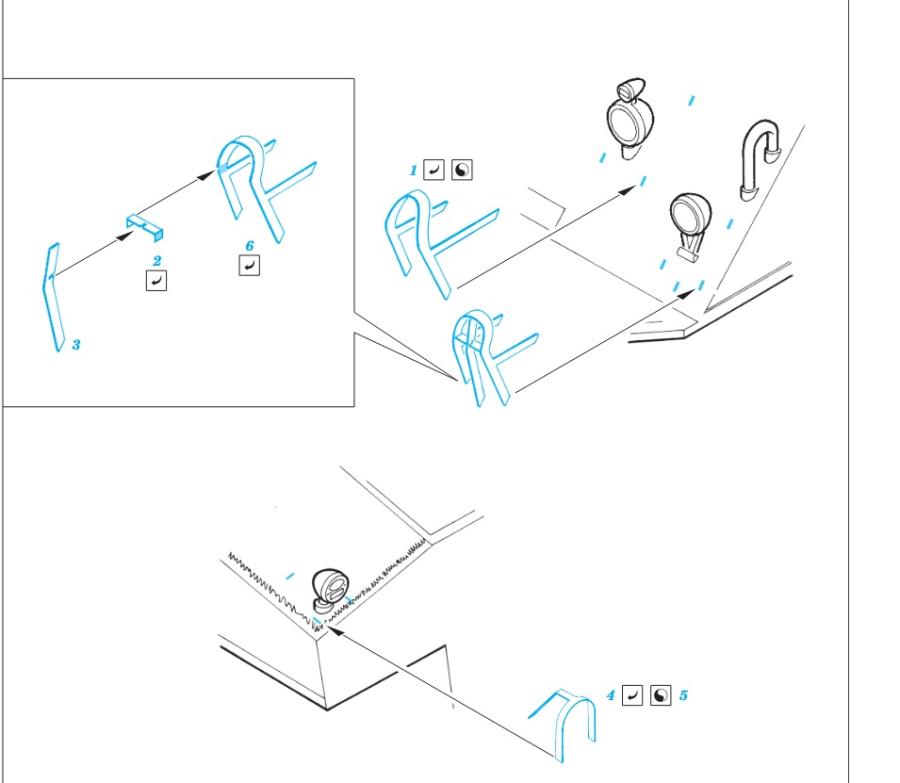 1

2

6

3

4 5