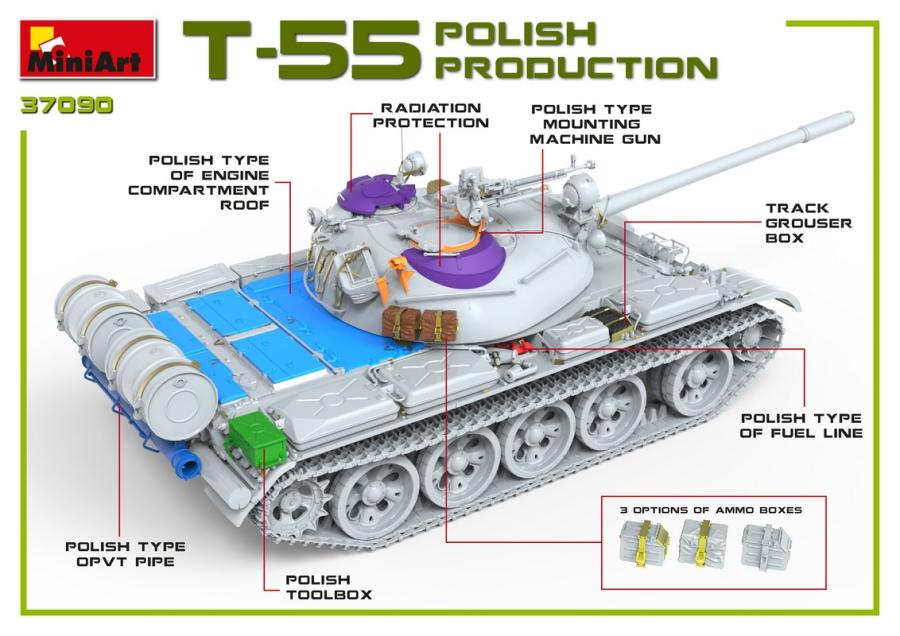 MiniArt

T-55 POLISH PRODUCTION

37090

RADIATION PROTECTION

POLISH TYPE MOUNTING MACHINE GUN

POLISH TYPE OF ENGINE COMPARTMENT ROOF

TRACK GROUSER BOX

POLISH TYPE OF FUEL LINE

3 OPTIONS OF AMMO BOXES

POLISH TYPE OPVT PIPE

POLISH TOOLBOX