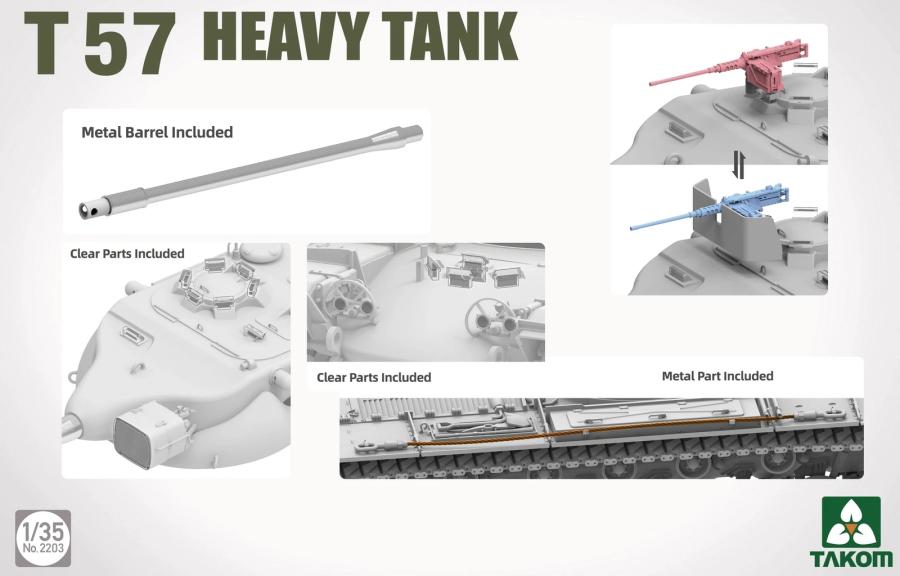 T 57 HEAVY TANK

Metal Barrel Included

Clear Parts Included

Clear Parts Included

Metal Part Included

1/35
No.2203

TAKOM